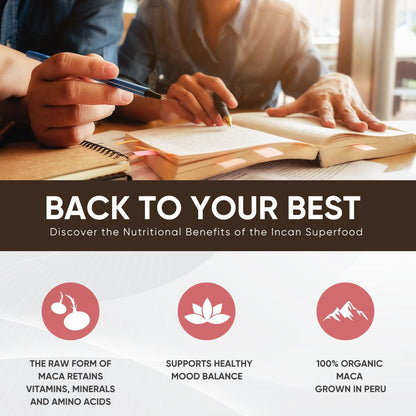 BACK TO YOUR BEST
Discover the Nutritional Benefits of the Incan Superfood

THE RAW FORM OF MACA RETAINS VITAMINS, MINERALS AND AMINO ACIDS

SUPPORTS HEALTHY MOOD BALANCE

100% ORGANIC MACA GROWN IN PERU