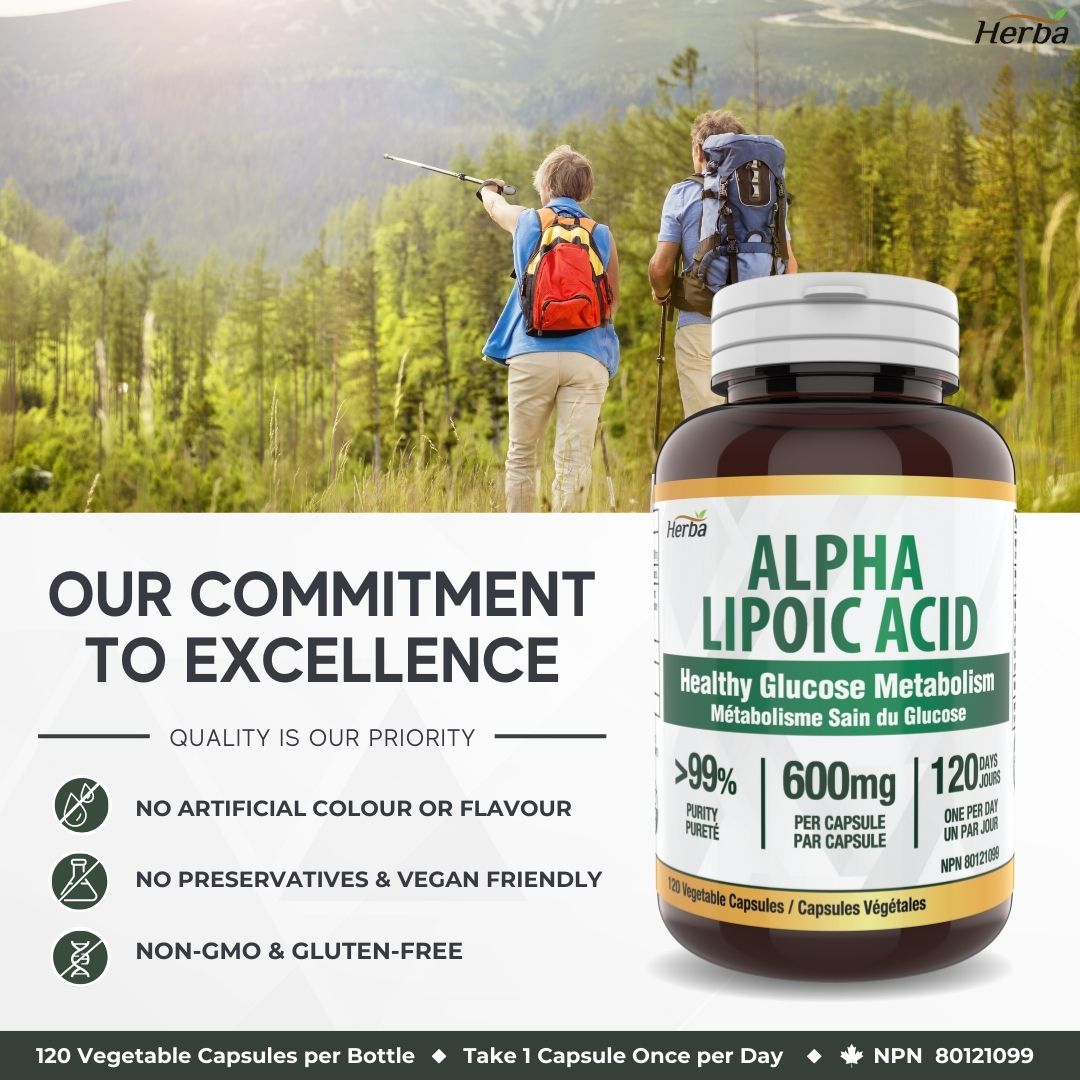 Herba

OUR COMMITMENT TO EXCELLENCE

QUALITY IS OUR PRIORITY

NO ARTIFICIAL COLOUR OR FLAVOUR

NO PRESERVATIVES & VEGAN FRIENDLY

NON-GMO & GLUTEN-FREE

Herba

ALPHA LIPOIC ACID

Healthy Glucose Metabolism
Métabolisme Sain du Glucose

>99% PURITY PURETÉ

600mg PER CAPSULE PAR CAPSULE

120 DAYS JOURS ONE PER DAY UN PAR JOUR

NPN 80121099

120 Vegetable Capsules / Capsules Végétales

120 Vegetable Capsules per Bottle ◆ Take 1 Capsule Once per Day ◆ NPN 80121099