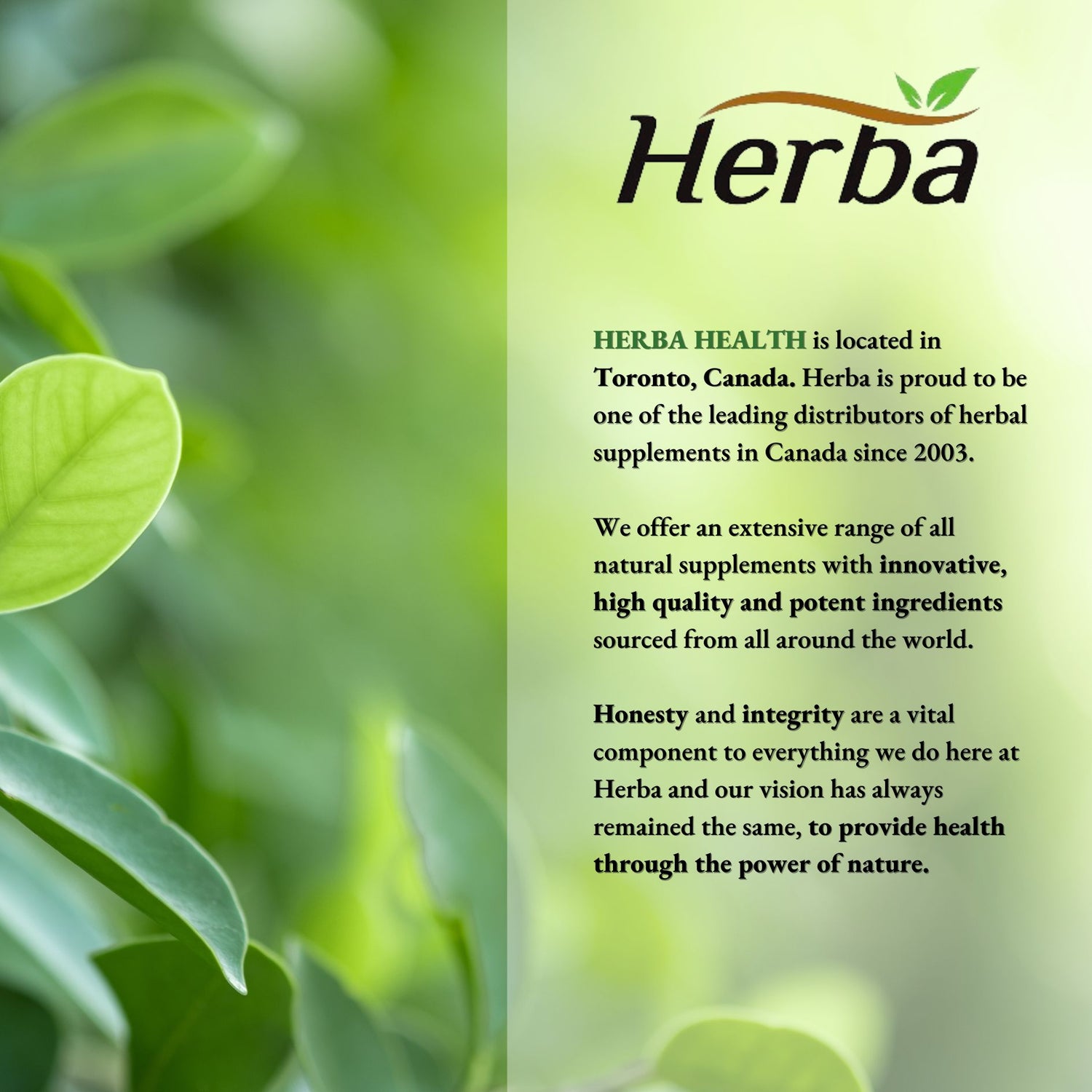 Herba

HERBA HEALTH is located in Toronto, Canada. Herba is proud to be one of the leading distributors of herbal supplements in Canada since 2003.

We offer an extensive range of all natural supplements with innovative, high quality and potent ingredients sourced from all around the world.

Honesty and integrity are a vital component to everything we do here at Herba and our vision has always remained the same, to provide health through the power of nature.